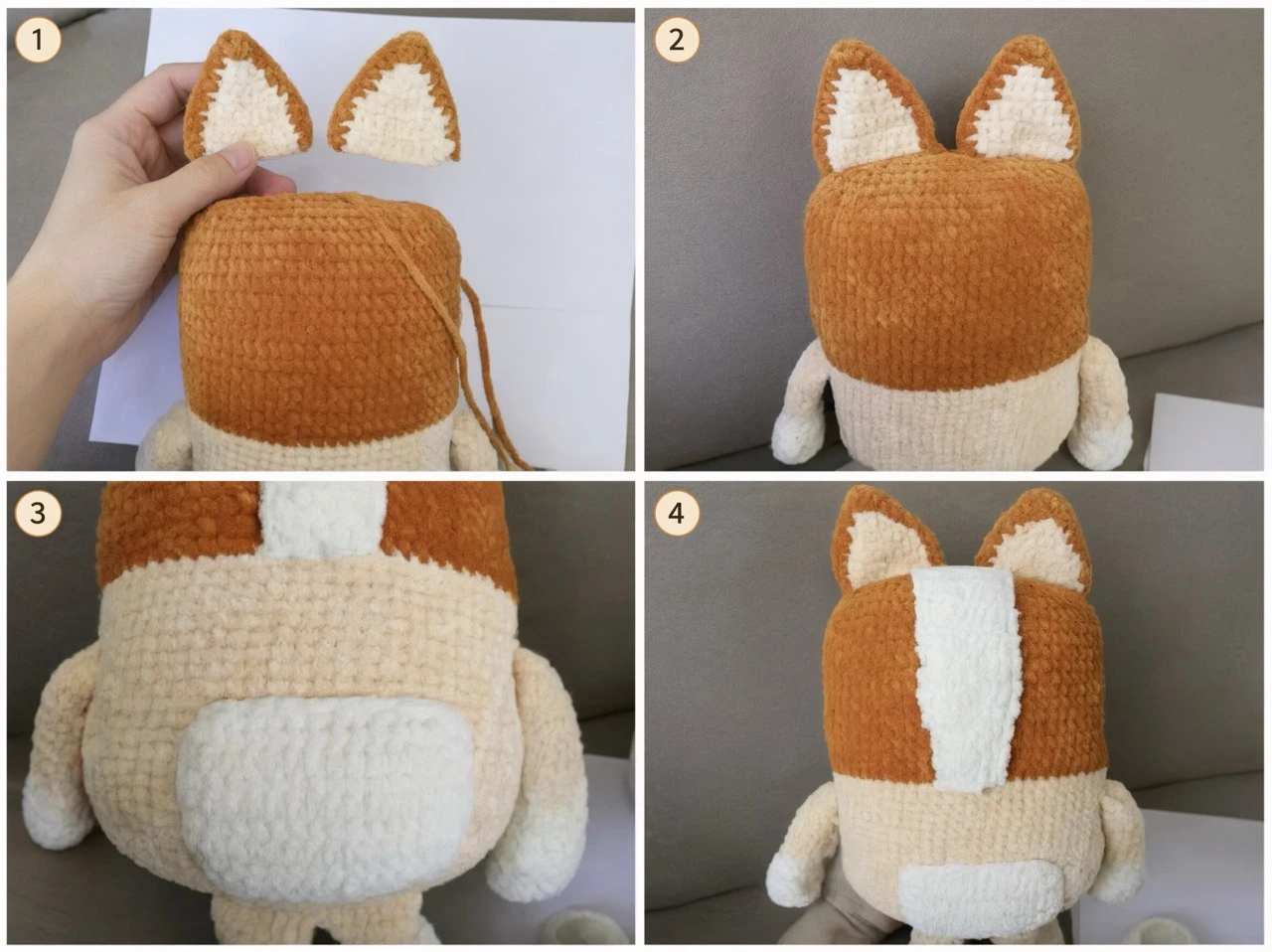 1

2

3

4