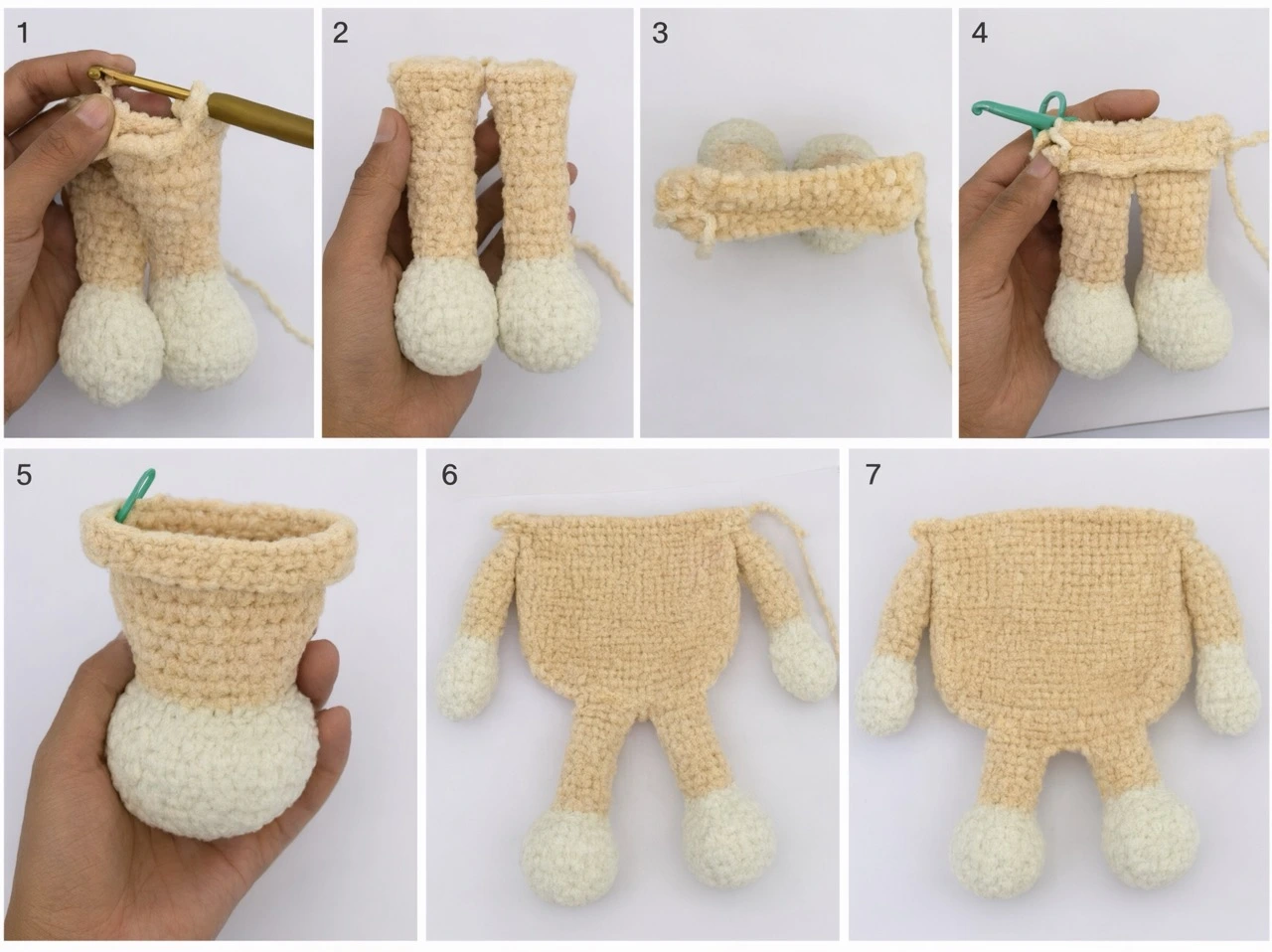 1

2

3

4

5

6

7