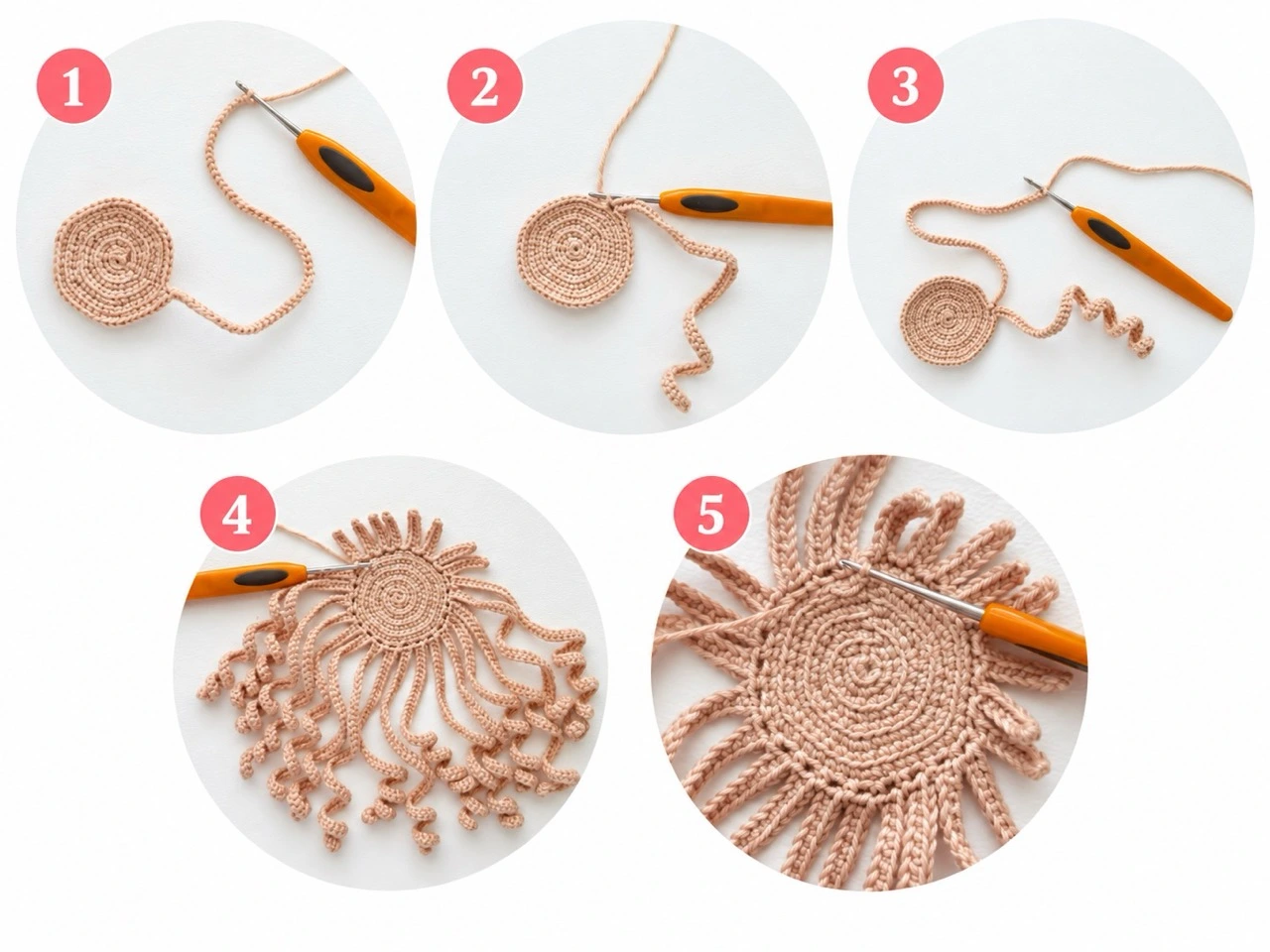 1

2

3

4

5