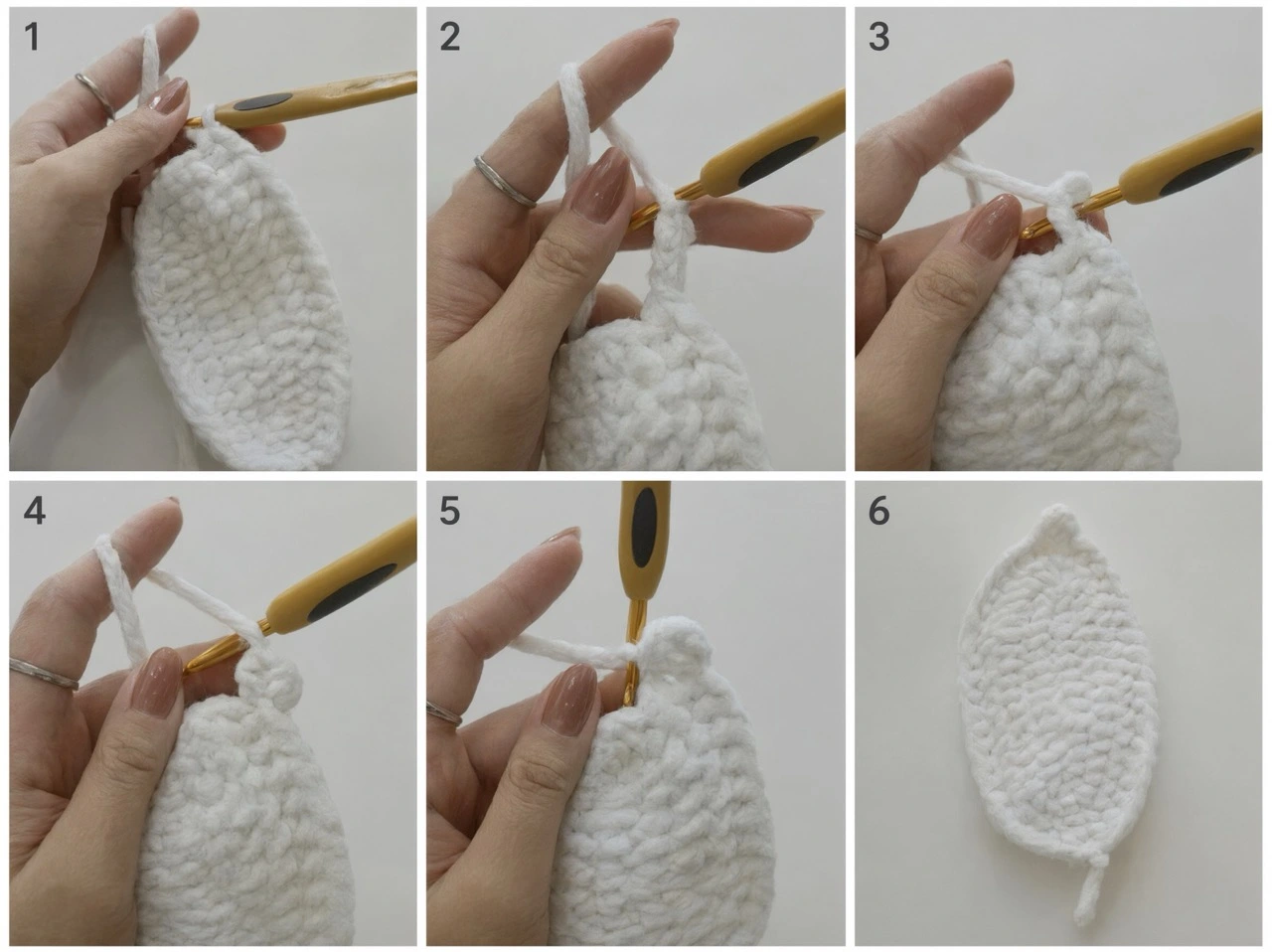 1

2

3

4

5

6