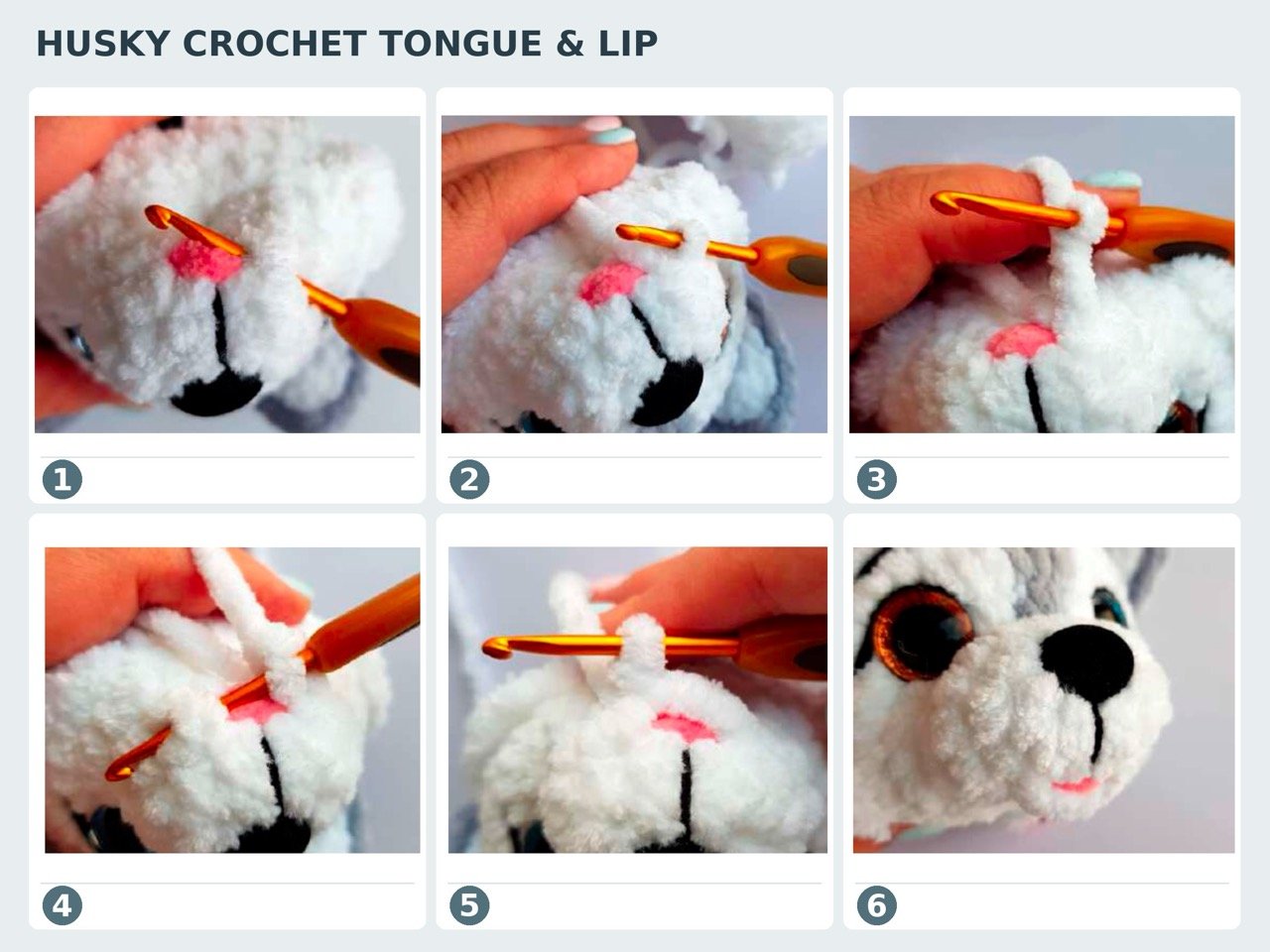 HUSKY CROCHET TONGUE & LIP

1

2

3

4

5

6