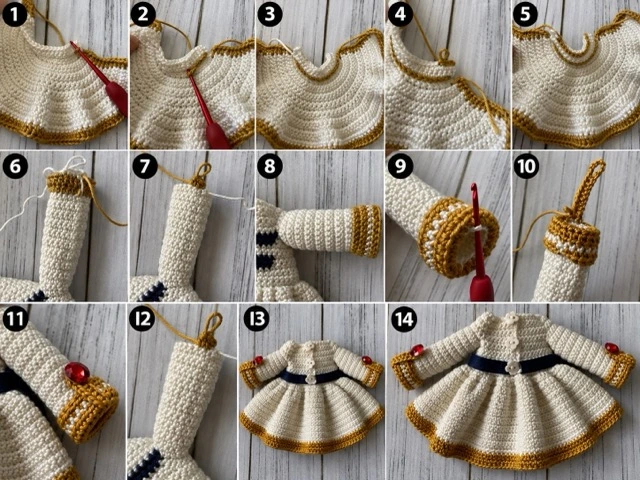 1
2
3
4
5
6
7
8
9
10
11
12
13
14