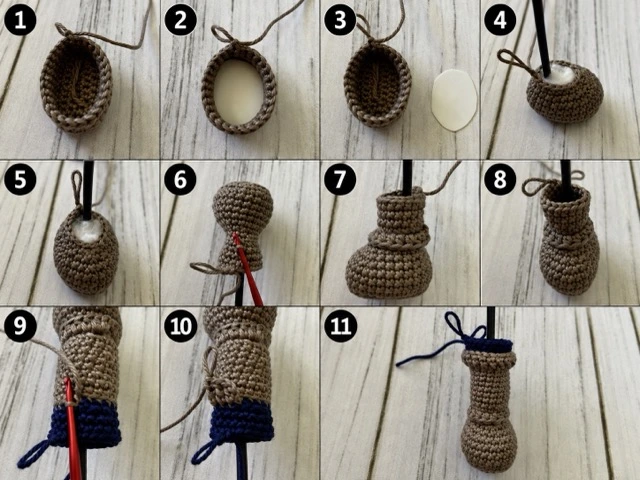 1
2
3
4
5
6
7
8
9
10
11